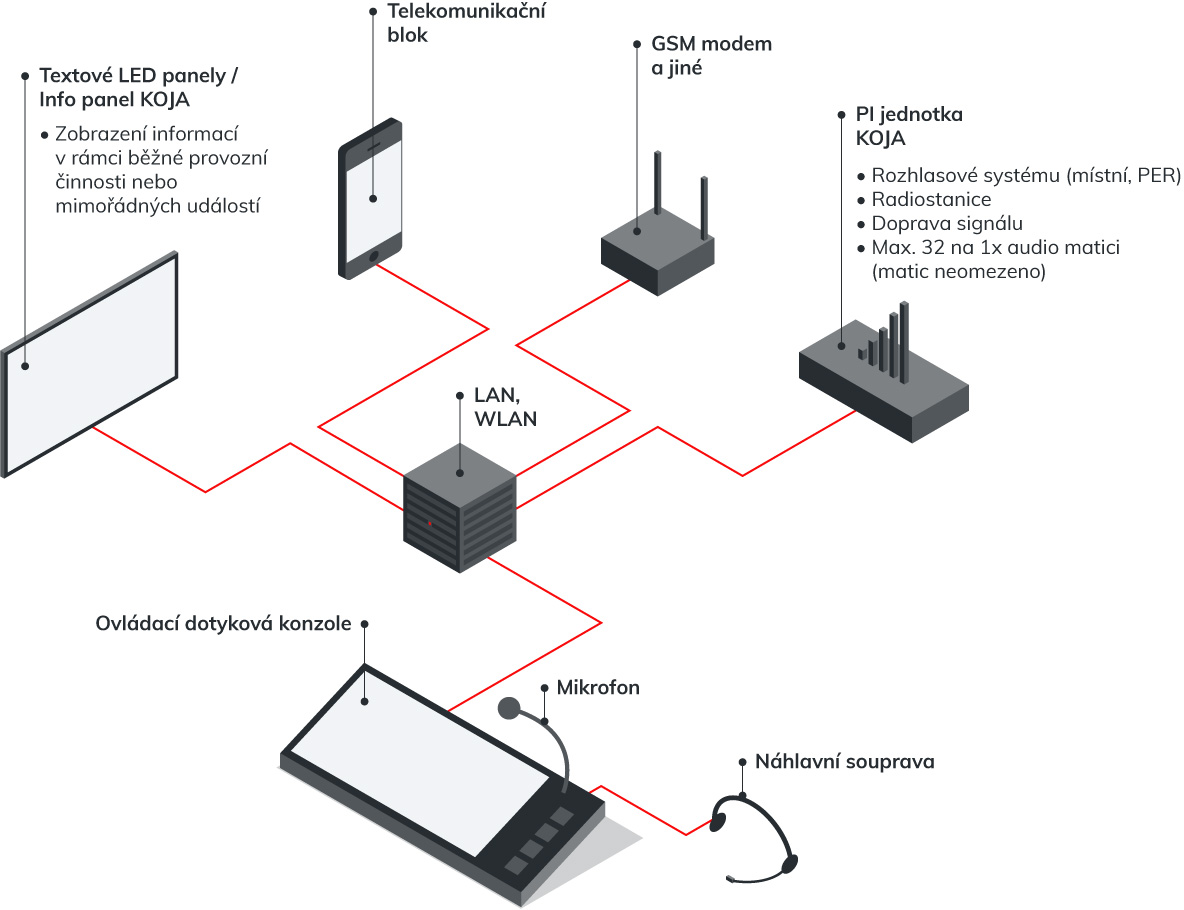 Textové LED panely / Info panel KOJA

• Zobrazení informací v rámci běžné provozní činnosti nebo mimořádných událostí

Telekomunikační blok

GSM modem a jiné

PI jednotka KOJA

• Rozhlasové systému (místní, PER)
• Radiostanice
• Doprava signálu
• Max. 32 na 1x audio matici (matic neomezeno)

LAN, WLAN

Ovládací dotyková konzole

Mikrofon

Náhlavní souprava